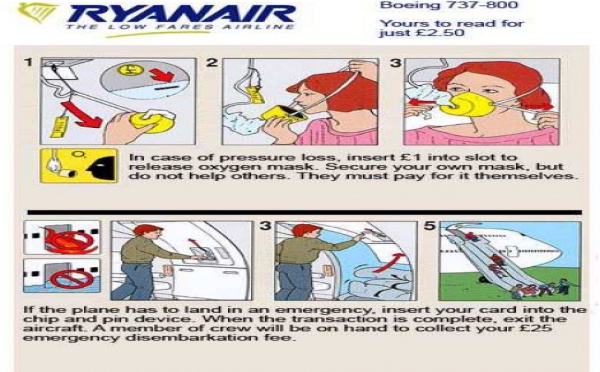 RYANAIR
THE LOW FARES AIRLINE

Boeing 737-800

Yours to read for just £2.50

1
£

2

3

In case of pressure loss, insert £1 into slot to release oxygen mask. Secure your own mask, but do not help others. They must pay for it themselves.

3

5

If the plane has to land in an emergency, insert your card into the chip and pin device. When the transaction is complete, exit the aircraft. A member of crew will be on hand to collect your £25 emergency disembarkation fee.